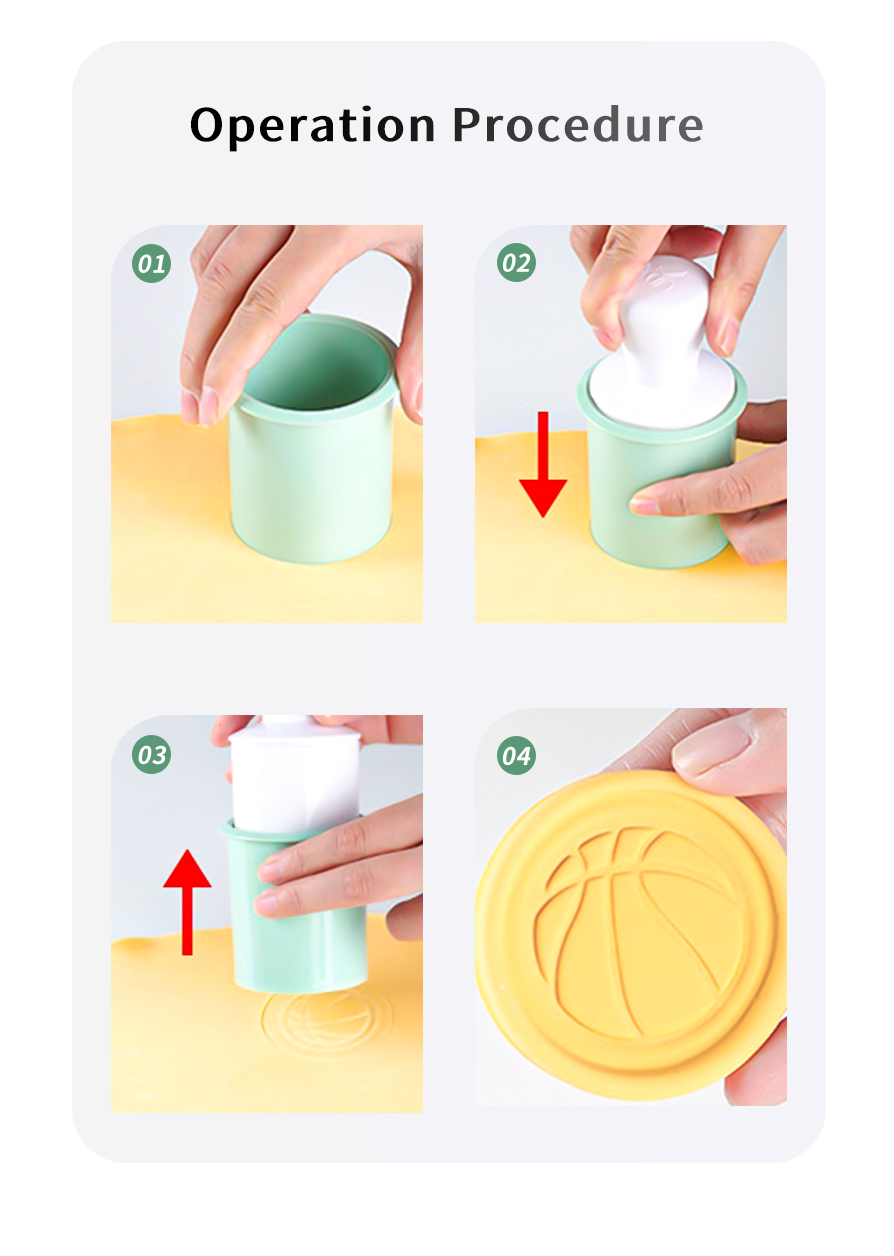 Operation Procedure

01

02

03

04