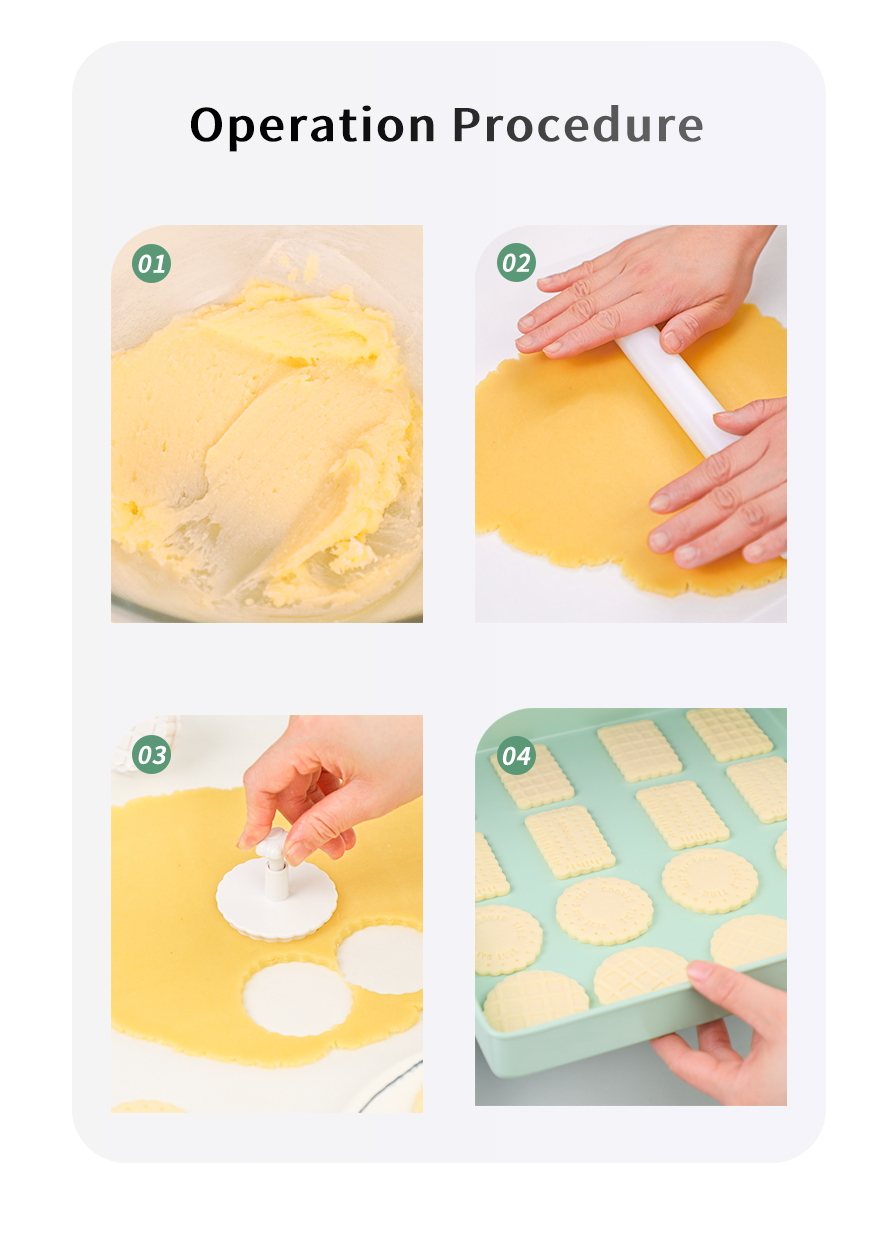 Operation Procedure

01

02

03

04