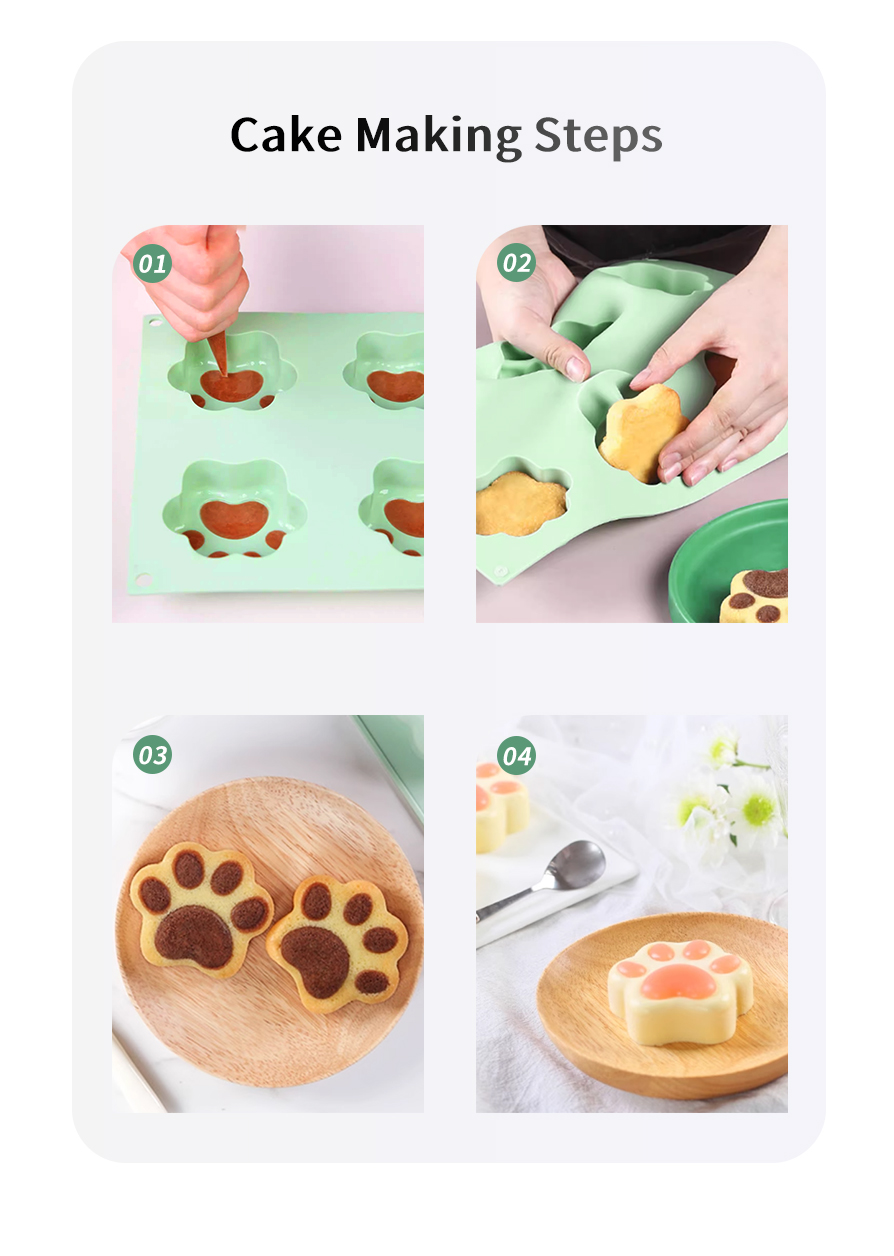 Cake Making Steps

01

02

03

04