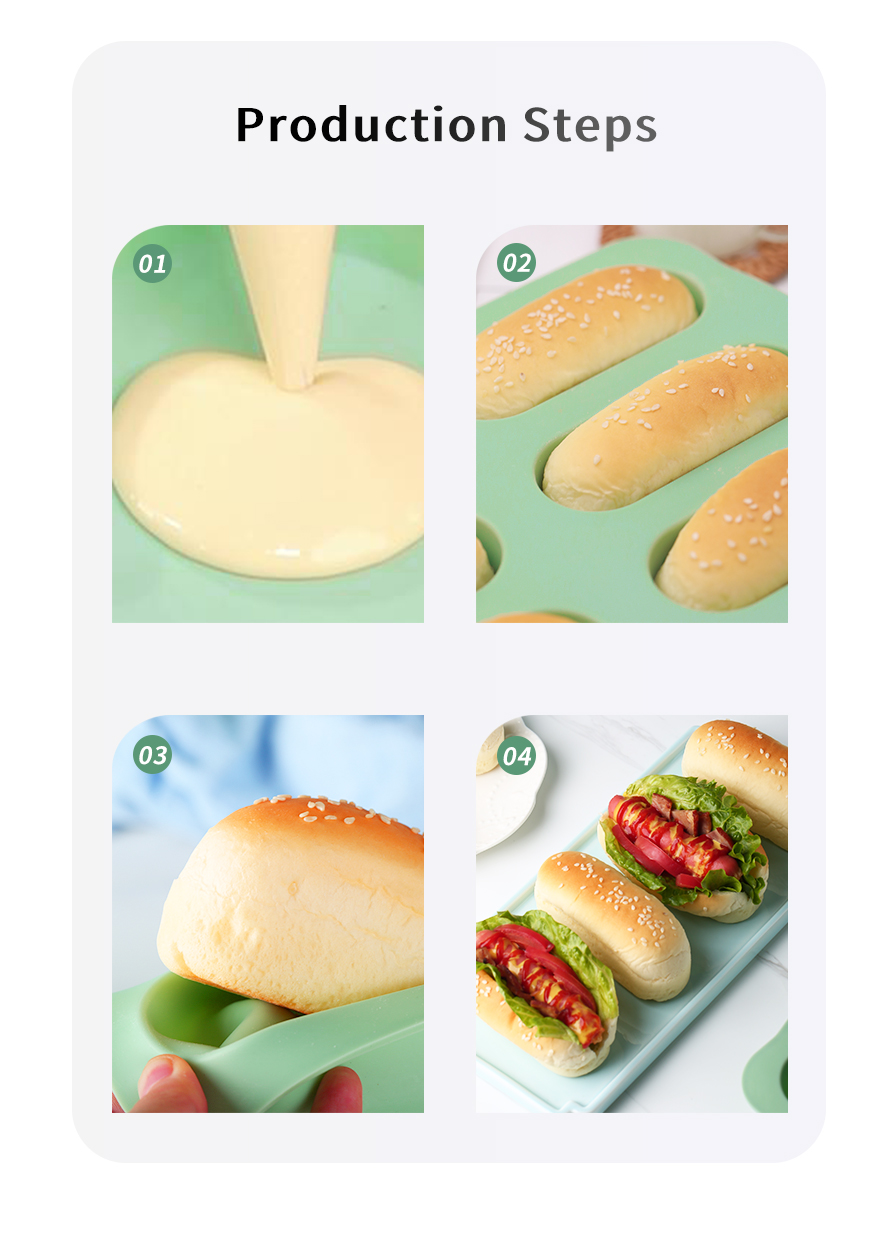 Production Steps

01

02

03

04