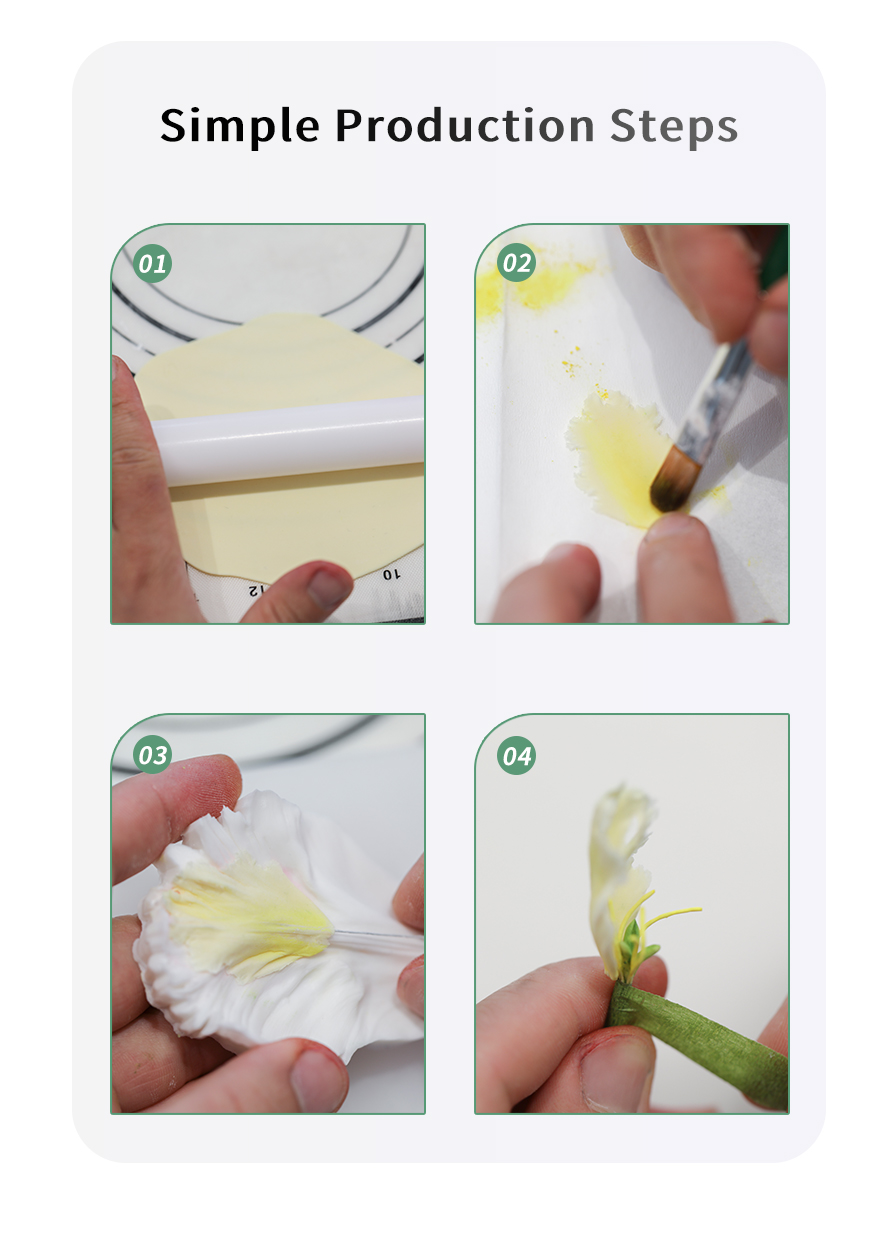 Simple Production Steps

01

12 10

02

03

04