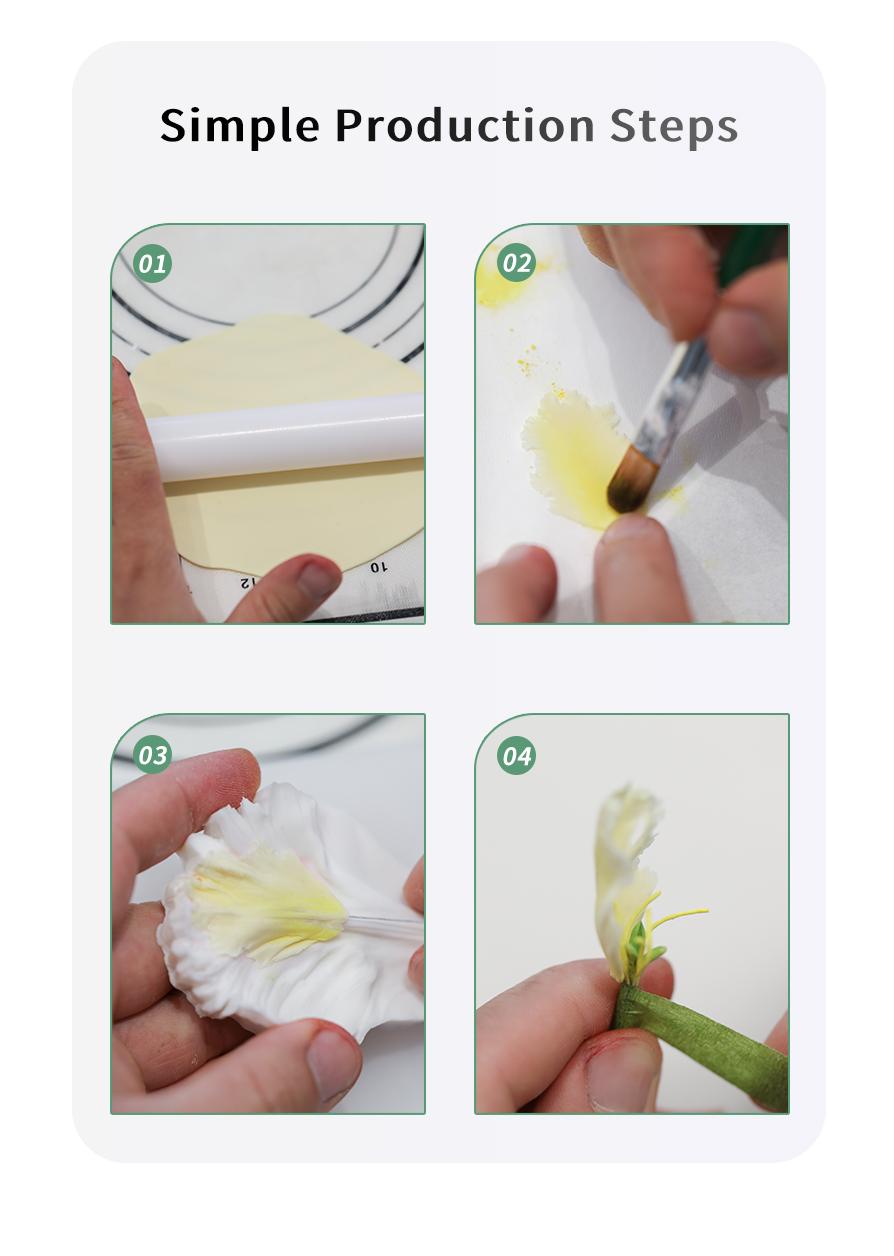 Simple Production Steps

01

12

10

02

03

04