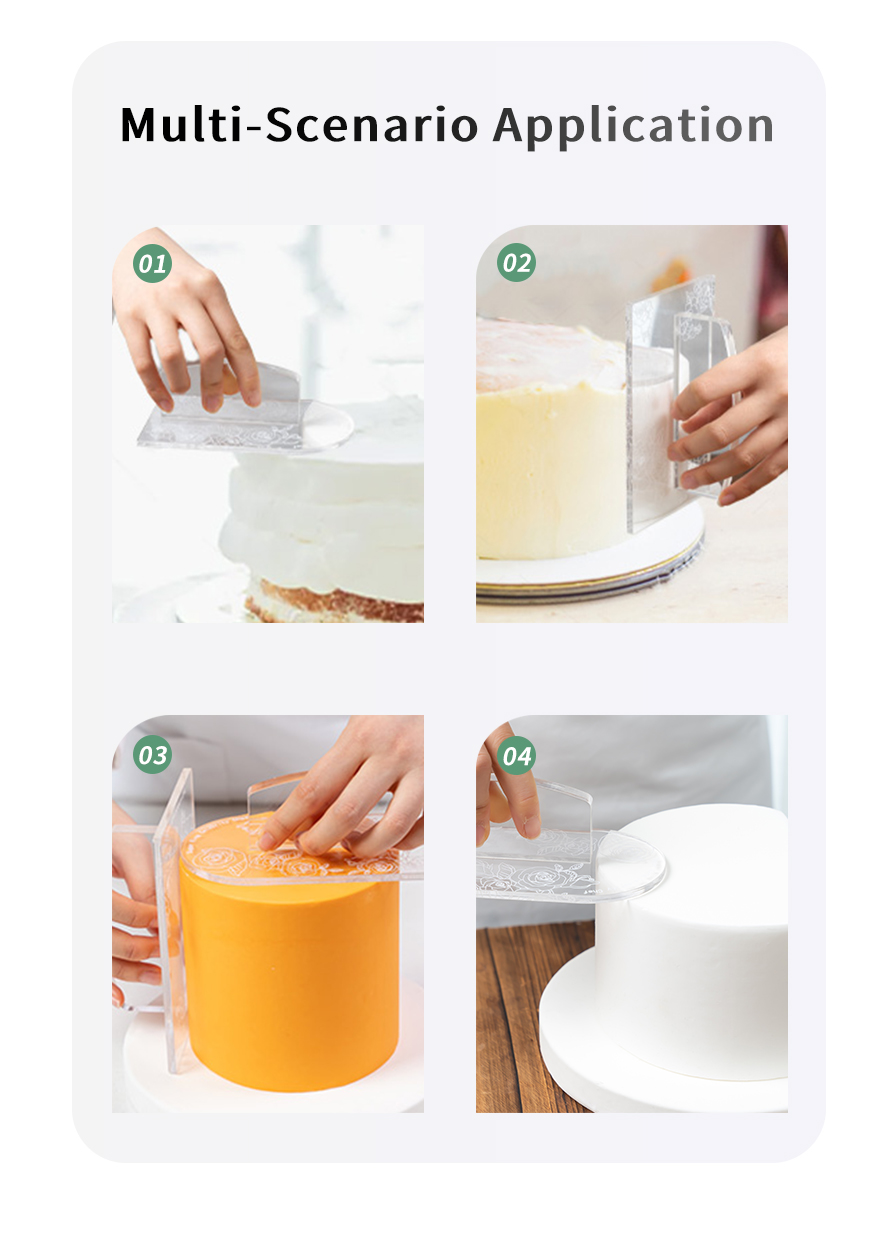 Multi-Scenario Application

01

02

03

04