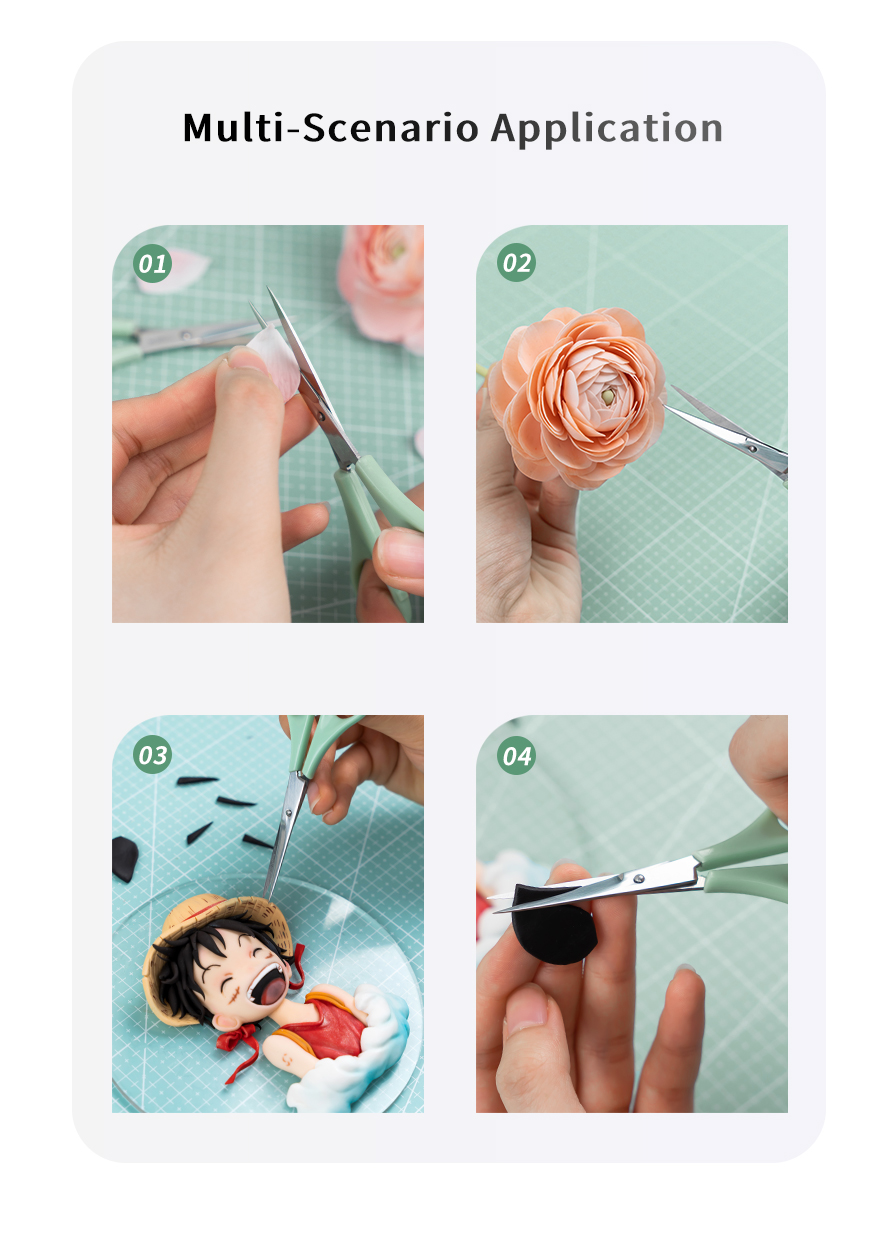 Multi-Scenario Application

01

02

03

04