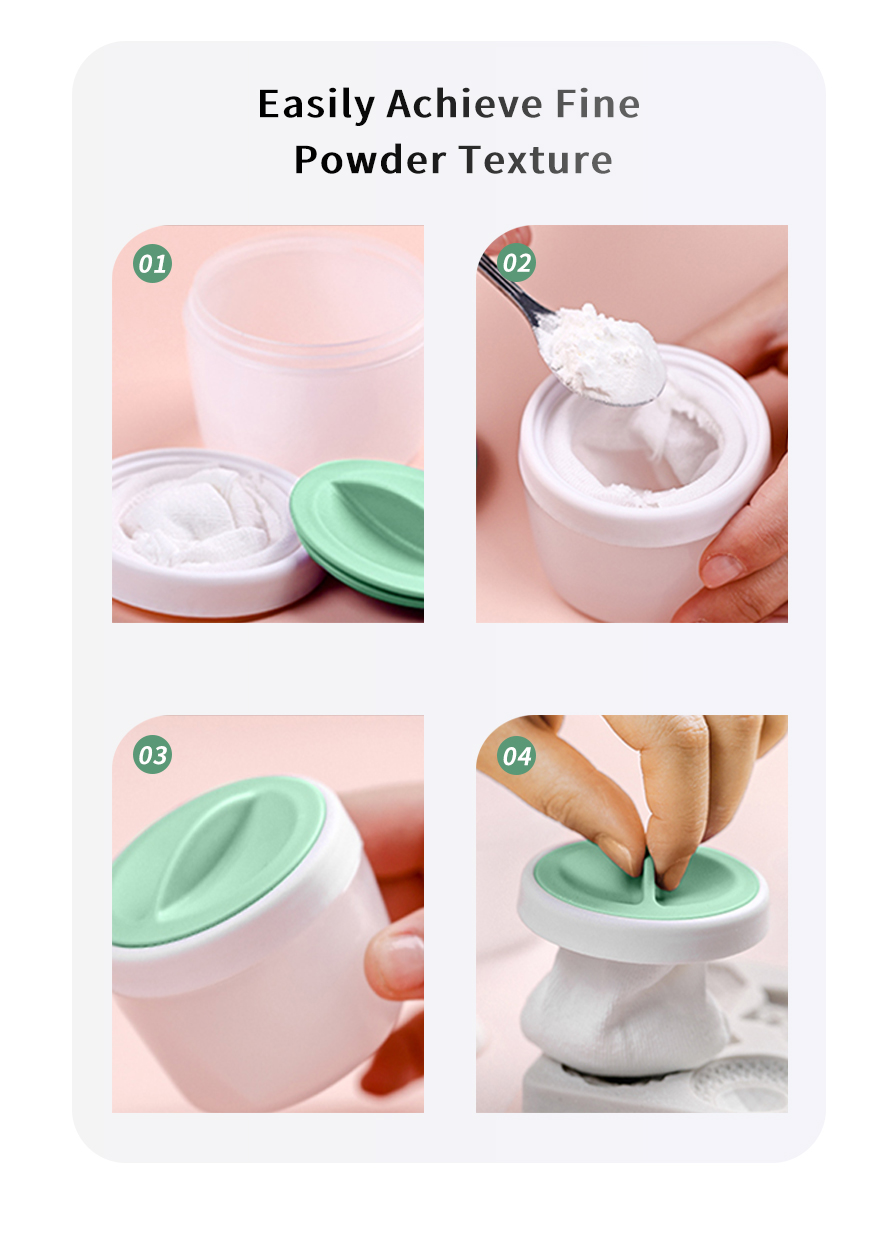 Easily Achieve Fine Powder Texture

01

02

03

04