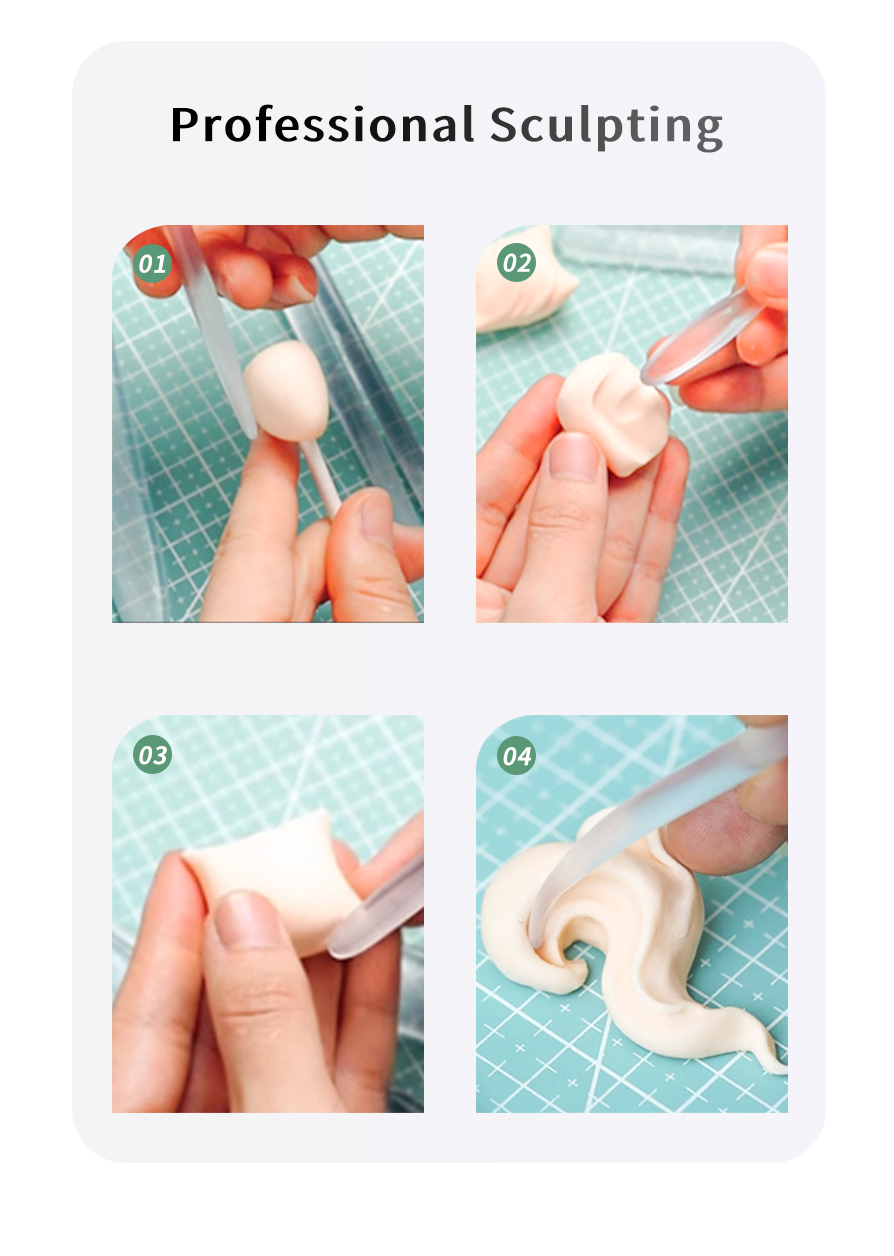 Professional Sculpting

01

02

03

04