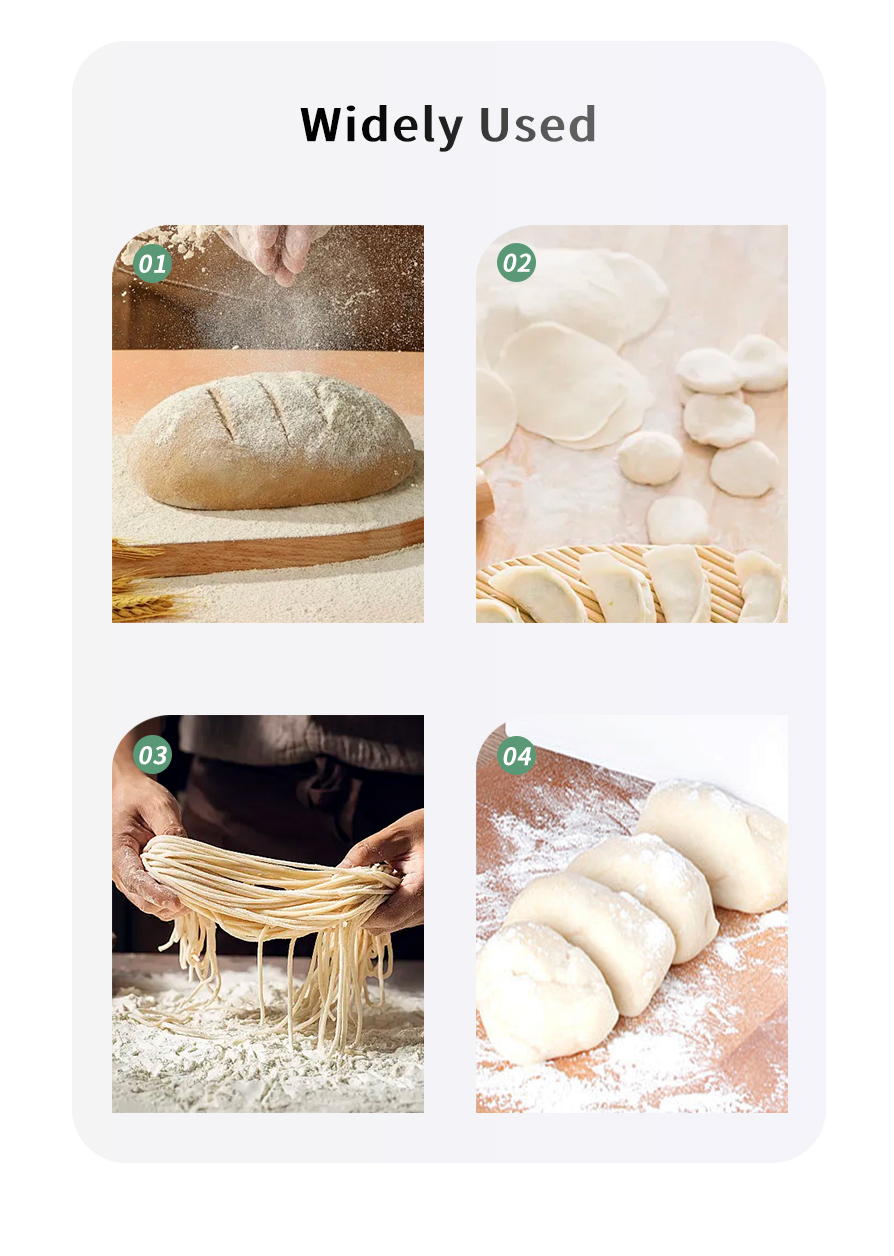 Widely Used

01

02

03

04